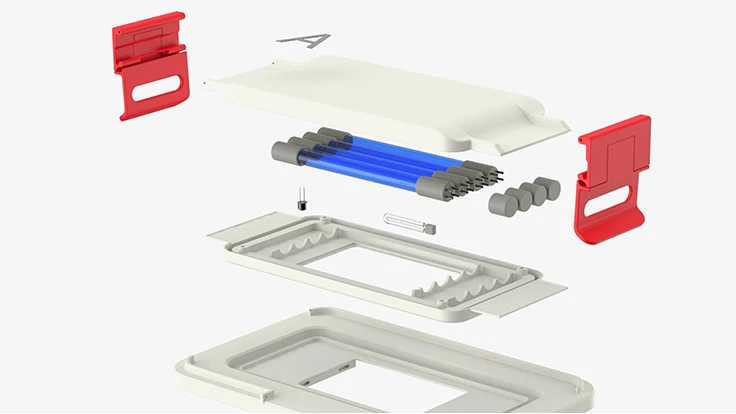 A